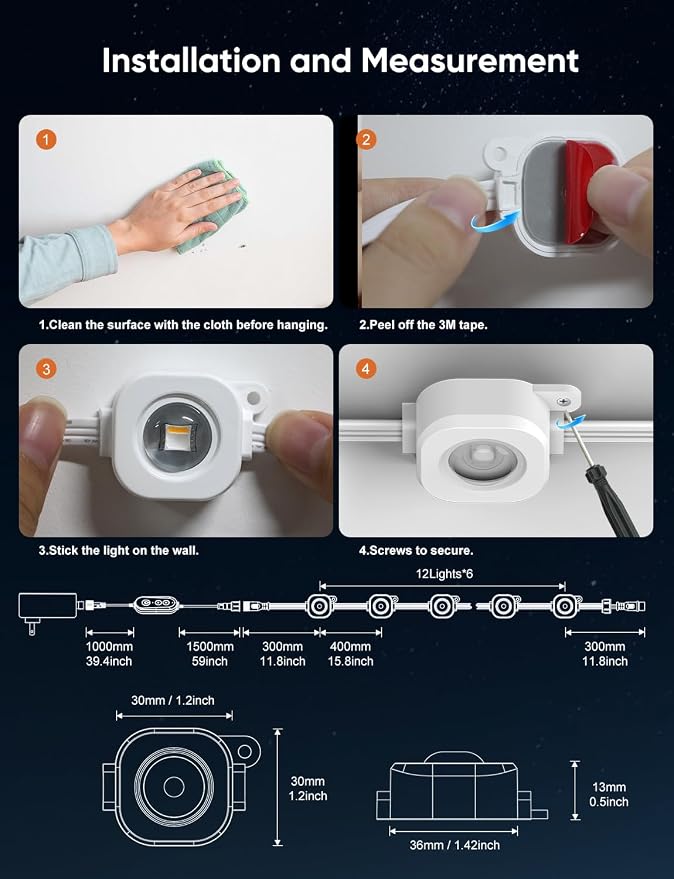 Installation and Measurement

1

2

1.Clean the surface with the cloth before hanging.

2.Peel off the 3M tape.

3

4

3.Stick the light on the wall.

4.Screws to secure.

12Lights*6

1000mm 39.4inch

1500mm 59inch

300mm 11.8inch

400mm 15.8inch

300mm 11.8inch

30mm / 1.2inch

30mm 1.2inch

13mm 0.5inch

36mm / 1.42inch