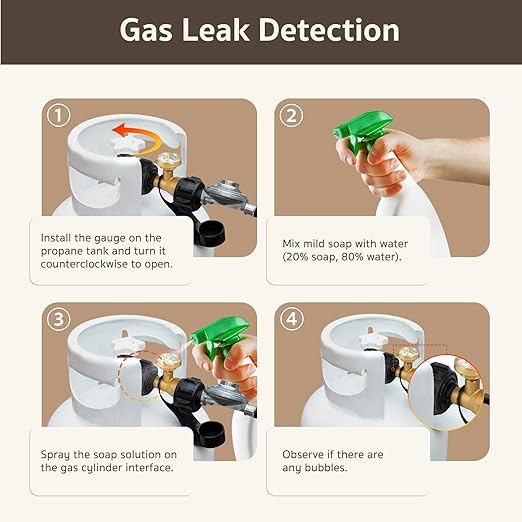 Gas Leak Detection

1

Install the gauge on the propane tank and turn it counterclockwise to open.

2

Mix mild soap with water (20% soap, 80% water).

3

Spray the soap solution on the gas cylinder interface.

4

Observe if there are any bubbles.