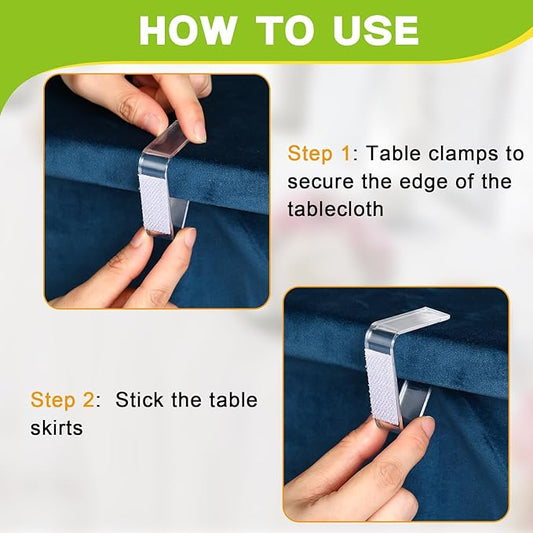 HOW TO USE

Step 1: Table clamps to secure the edge of the tablecloth

Step 2: Stick the table skirts