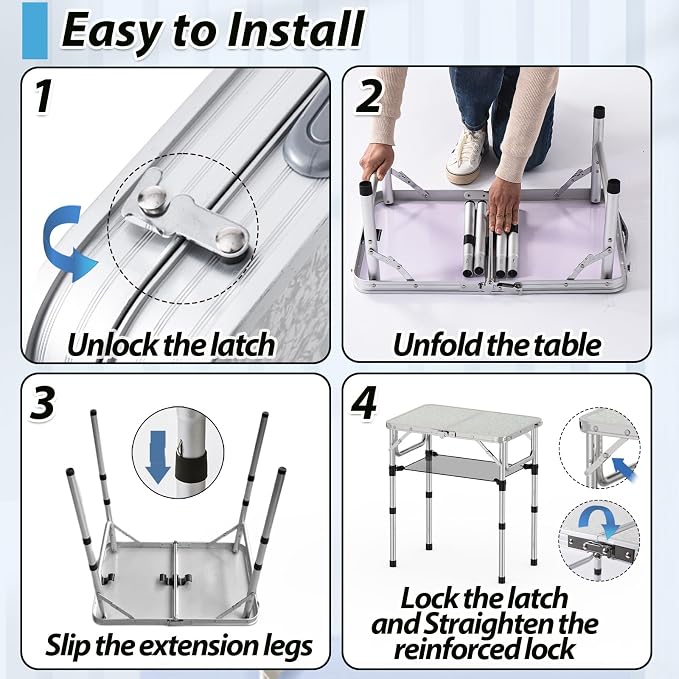 Easy to Install

1

Unlock the latch

2

Unfold the table

3

Slip the extension legs

4

Lock the latch and Straighten the reinforced lock