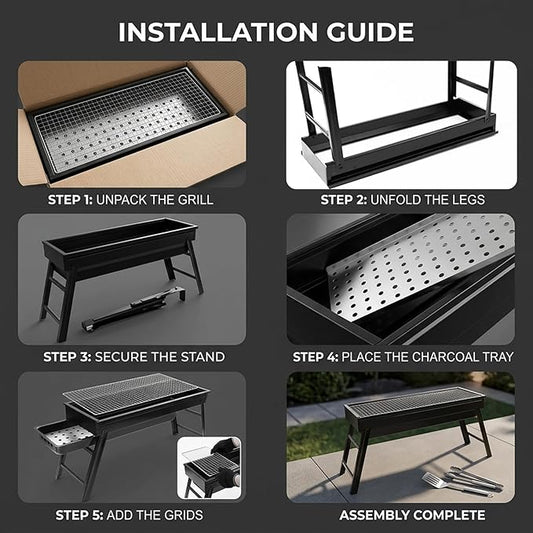 INSTALLATION GUIDE

STEP 1: UNPACK THE GRILL

STEP 2: UNFOLD THE LEGS

STEP 3: SECURE THE STAND

STEP 4: PLACE THE CHARCOAL TRAY

STEP 5: ADD THE GRIDS

ASSEMBLY COMPLETE