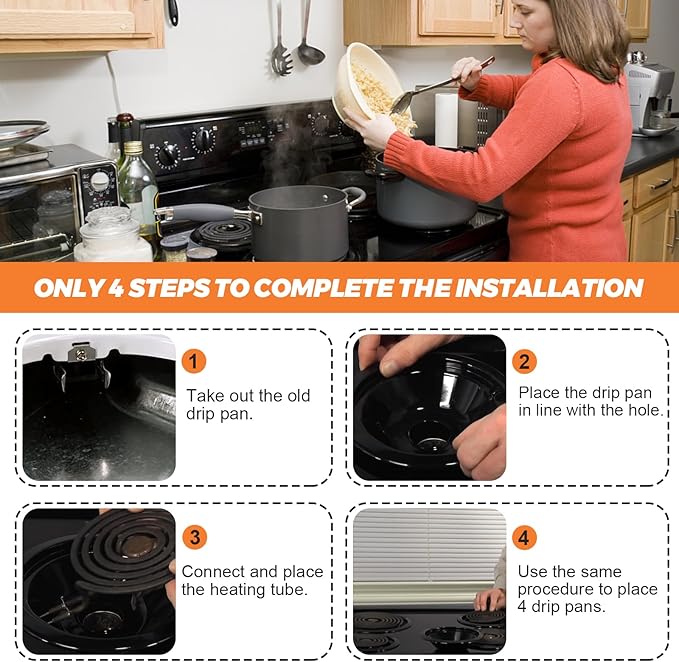 ONLY 4 STEPS TO COMPLETE THE INSTALLATION

1
Take out the old drip pan.

2
Place the drip pan in line with the hole.

3
Connect and place the heating tube.

4
Use the same procedure to place 4 drip pans.