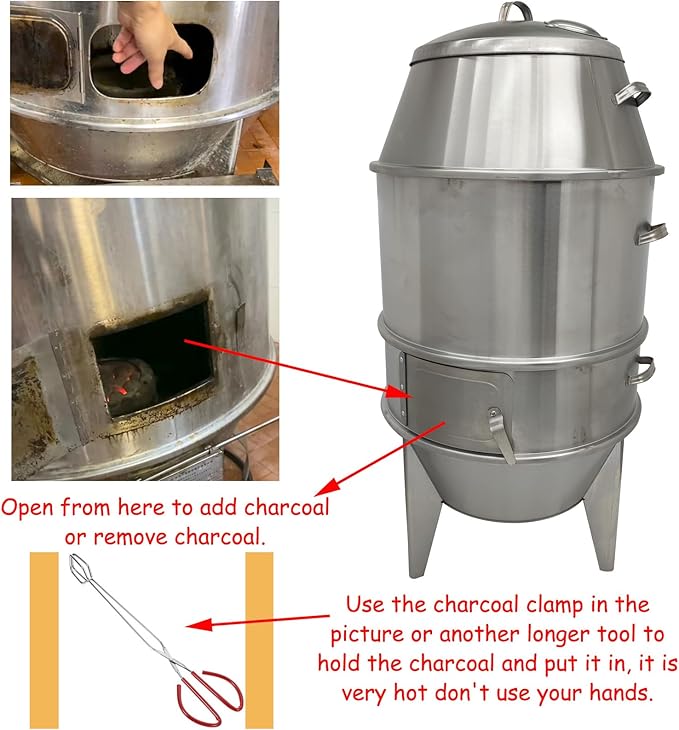 Open from here to add charcoal or remove charcoal.

Use the charcoal clamp in the picture or another longer tool to hold the charcoal and put it in, it is very hot don't use your hands.