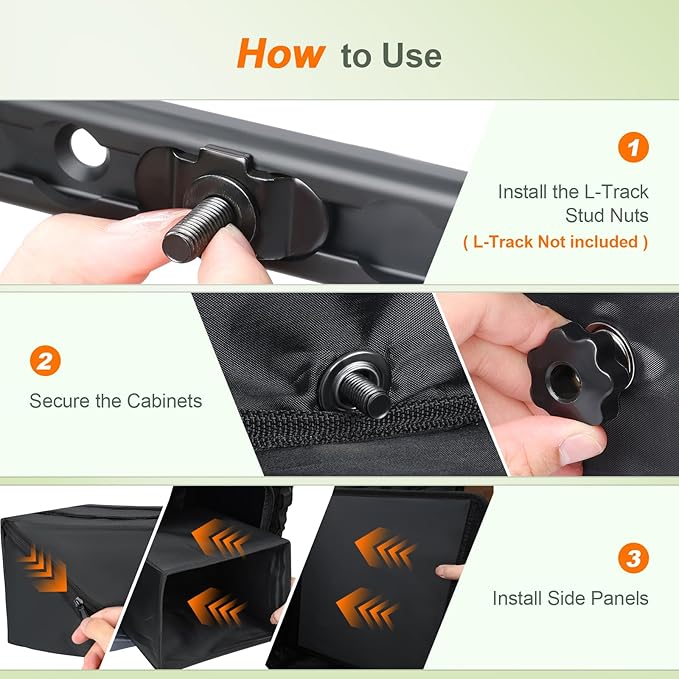 How to Use

1

Install the L-Track Stud Nuts

( L-Track Not included )

2

Secure the Cabinets

3

Install Side Panels