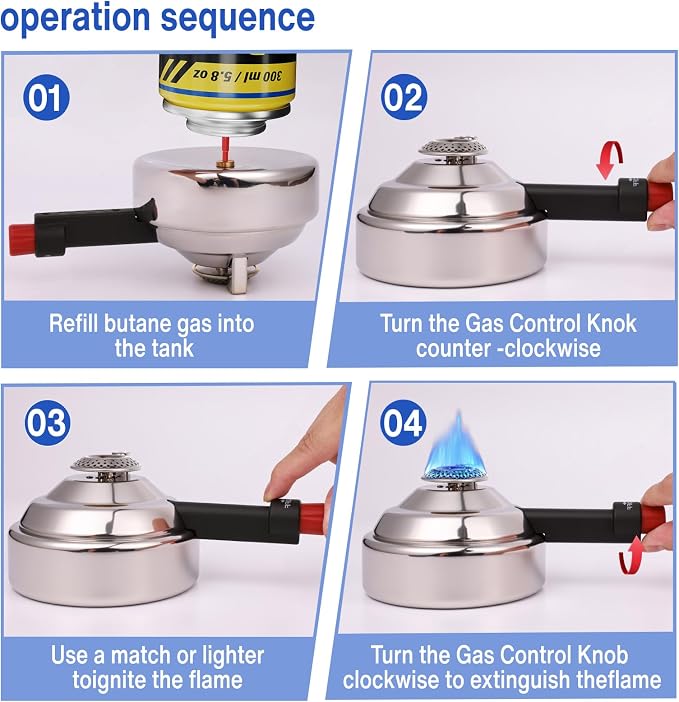 operation sequence

01

300 ml / 5.8 oz

Refill butane gas into the tank

02

Turn the Gas Control Knok counter -clockwise

03

Use a match or lighter toignite the flame

04

Turn the Gas Control Knob clockwise to extinguish theflame