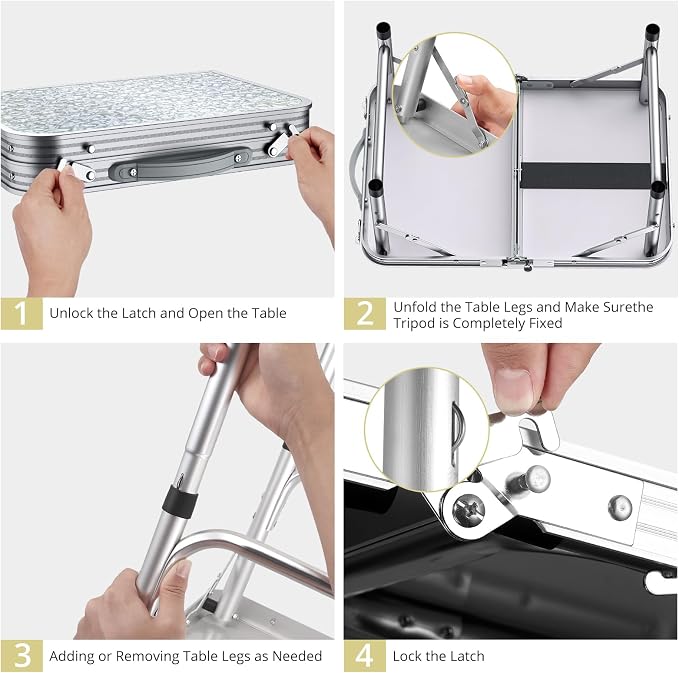 1 Unlock the Latch and Open the Table

2 Unfold the Table Legs and Make Surethe Tripod is Completely Fixed

3 Adding or Removing Table Legs as Needed

4 Lock the Latch