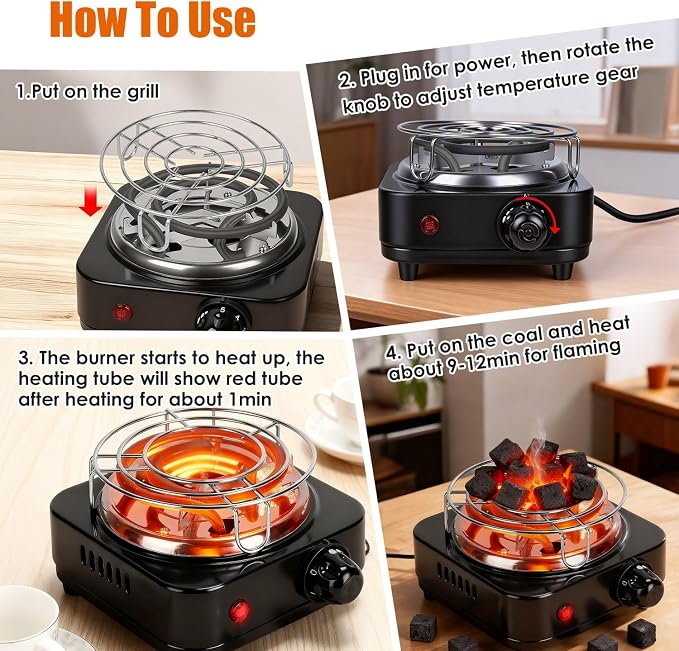 How To Use

1.Put on the grill

2. Plug in for power, then rotate the knob to adjust temperature gear

3. The burner starts to heat up, the heating tube will show red tube after heating for about 1min

4. Put on the coal and heat about 9-12min for flaming