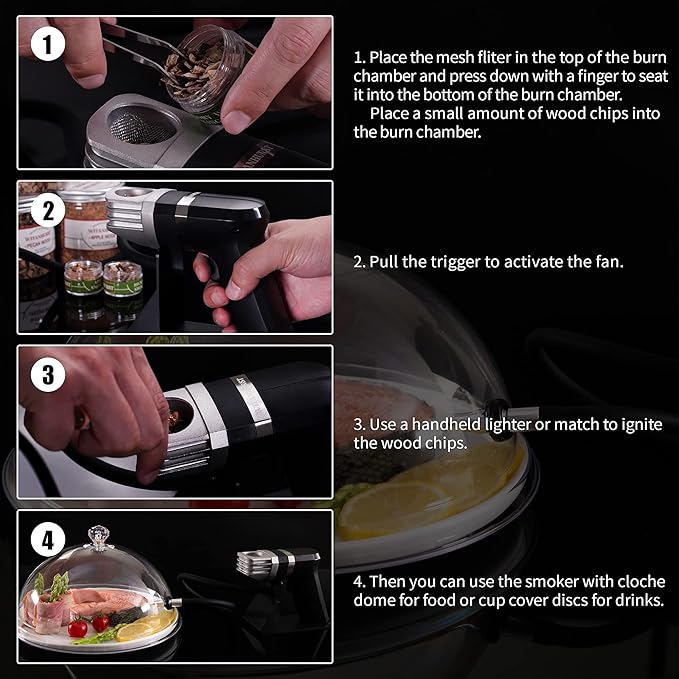 1

2

3

4

1. Place the mesh fliter in the top of the burn chamber and press down with a finger to seat it into the bottom of the burn chamber.
Place a small amount of wood chips into the burn chamber.

2. Pull the trigger to activate the fan.

3. Use a handheld lighter or match to ignite the wood chips.

4. Then you can use the smoker with cloche dome for food or cup cover discs for drinks.