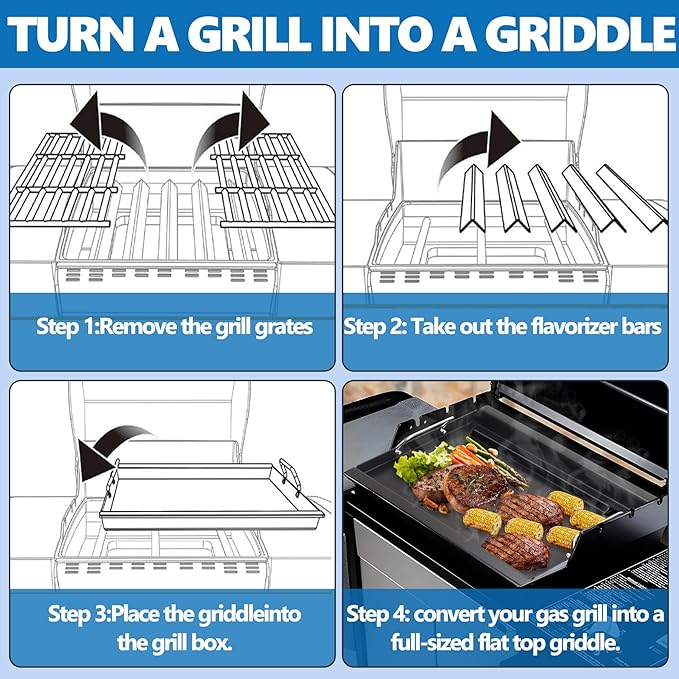 TURN A GRILL INTO A GRIDDLE

Step 1:Remove the grill grates

Step 2: Take out the flavorizer bars

Step 3:Place the griddleinto the grill box.

Step 4: convert your gas grill into a full-sized flat top griddle.