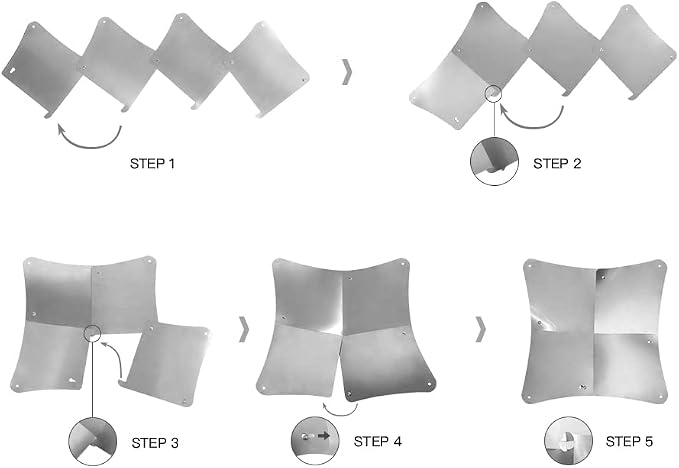 STEP 1

STEP 2

STEP 3

STEP 4

STEP 5