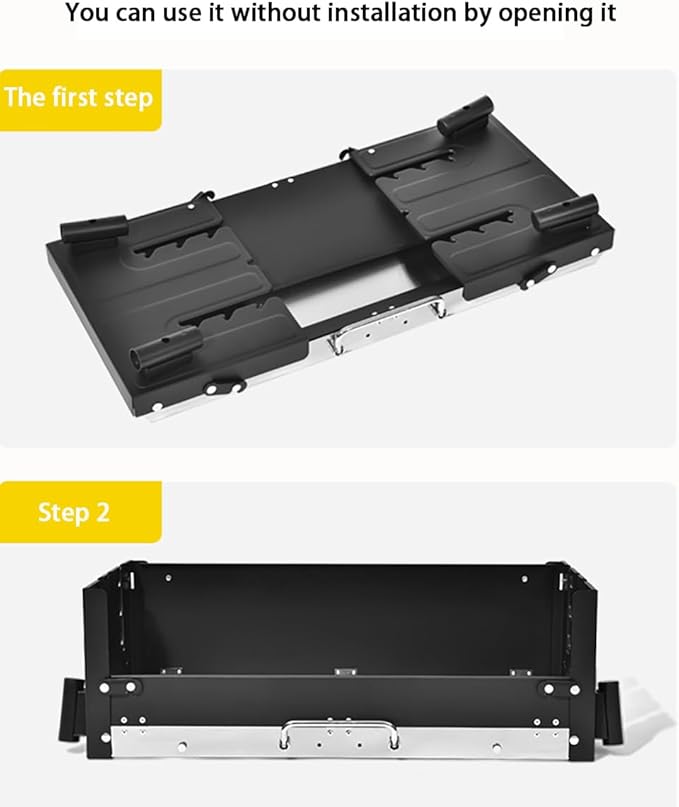 You can use it without installation by opening it

The first step

Step 2