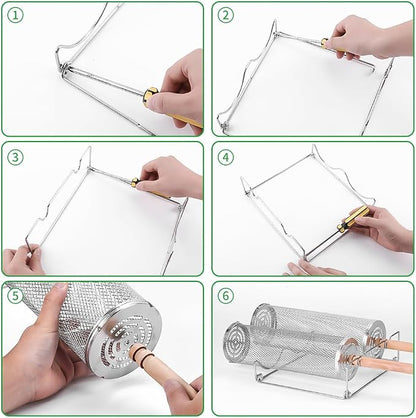 ①
②
③
④
⑤
⑥