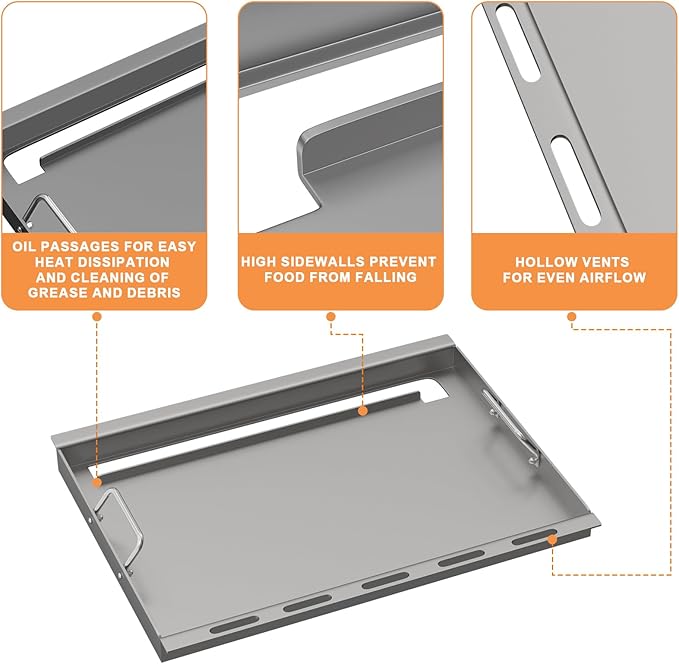 OIL PASSAGES FOR EASY HEAT DISSIPATION AND CLEANING OF GREASE AND DEBRIS

HIGH SIDEWALLS PREVENT FOOD FROM FALLING

HOLLOW VENTS FOR EVEN AIRFLOW