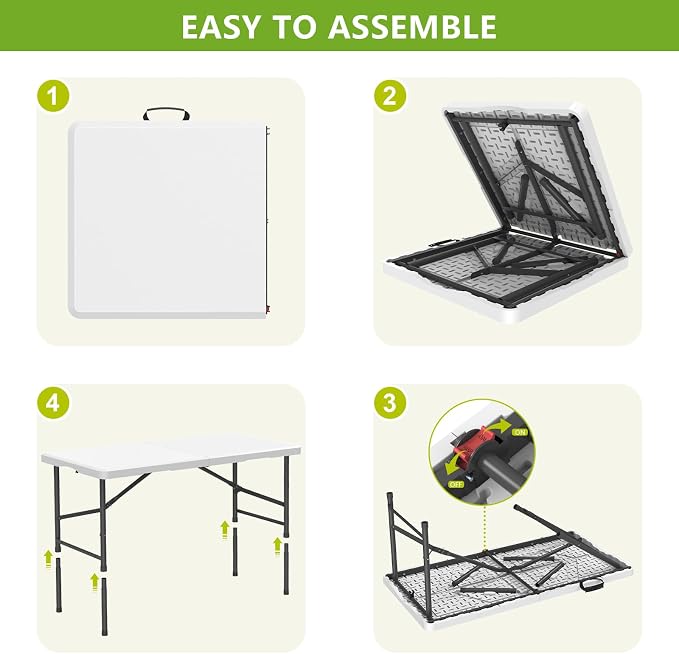 EASY TO ASSEMBLE

1

2

4

3

ON

OFF