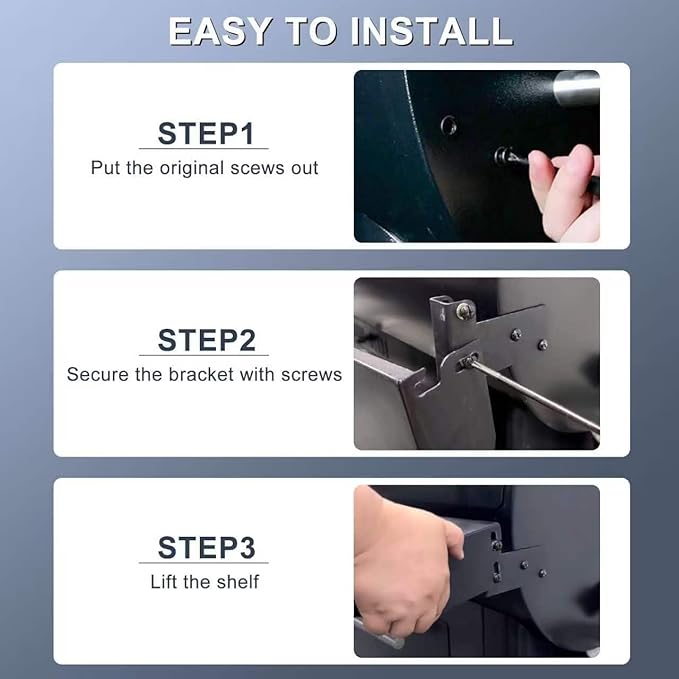 EASY TO INSTALL

STEP1
Put the original scews out

STEP2
Secure the bracket with screws

STEP3
Lift the shelf