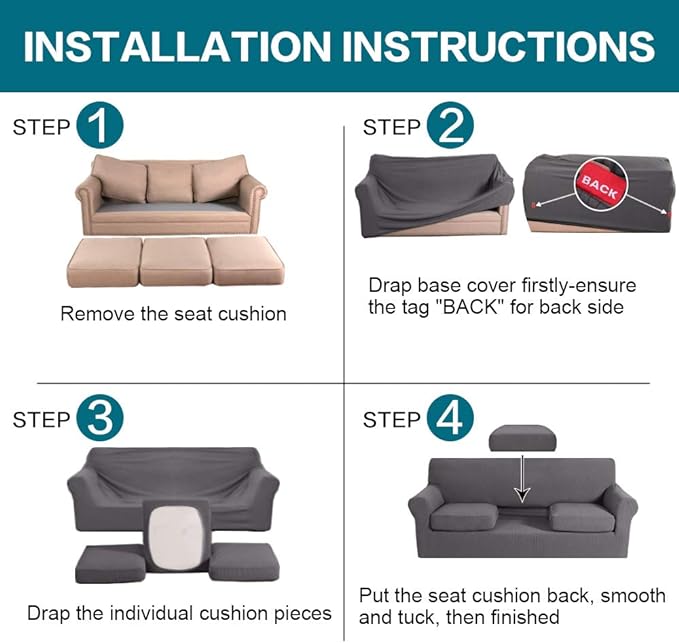 INSTALLATION INSTRUCTIONS

STEP 1

Remove the seat cushion

STEP 2

BACK

Drap base cover firstly-ensure the tag "BACK" for back side

STEP 3

Drap the individual cushion pieces

STEP 4

Put the seat cushion back, smooth and tuck, then finished