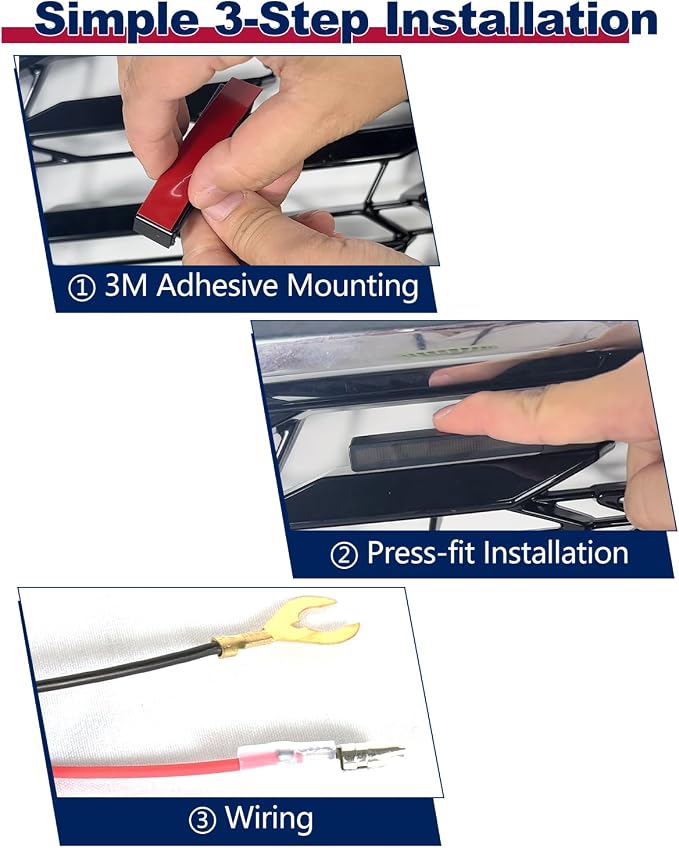 Simple 3-Step Installation

① 3M Adhesive Mounting

② Press-fit Installation

③ Wiring