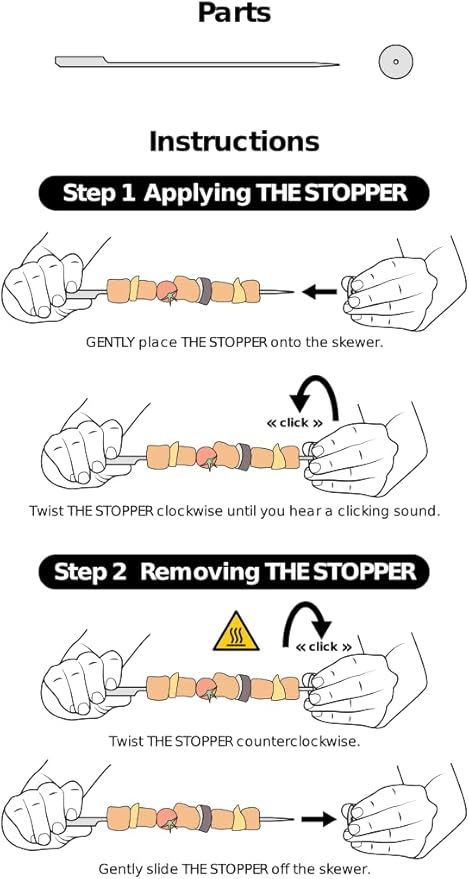 Parts

Instructions

Step 1 Applying THE STOPPER

GENTLY place THE STOPPER onto the skewer.

« click »

Twist THE STOPPER clockwise until you hear a clicking sound.

Step 2 Removing THE STOPPER

« click »

Twist THE STOPPER counterclockwise.

Gently slide THE STOPPER off the skewer.