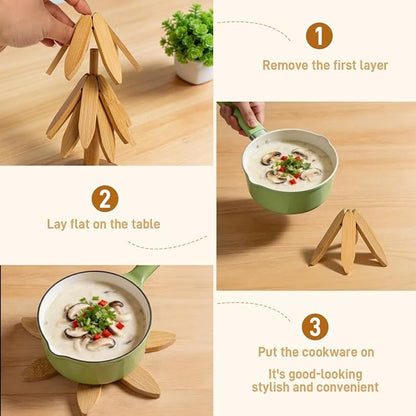 1

Remove the first layer

2

Lay flat on the table

3

Put the cookware on

It's good-looking stylish and convenient