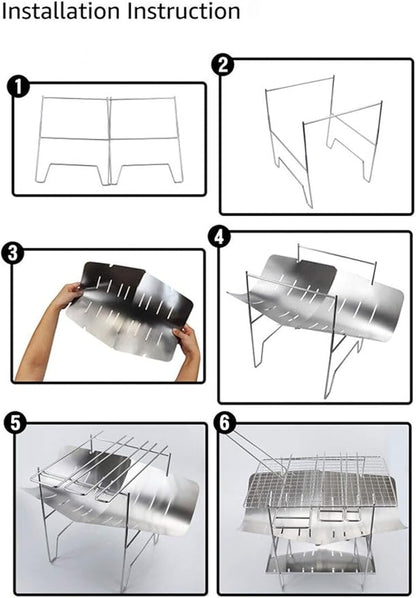 Installation Instruction

1

2

3

4

5

6