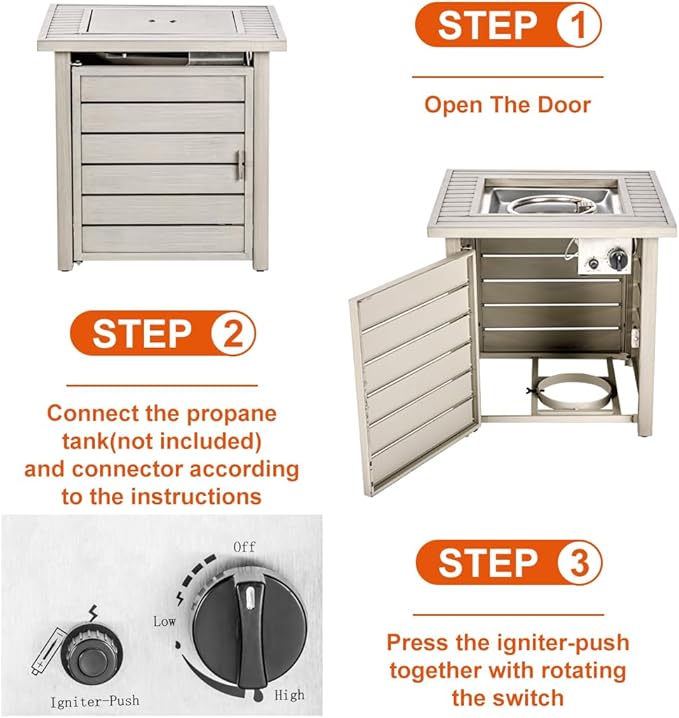 STEP 1

Open The Door

STEP 2

Connect the propane tank(not included) and connector according to the instructions

Off

Low

High

Igniter-Push

STEP 3

Press the igniter-push together with rotating the switch