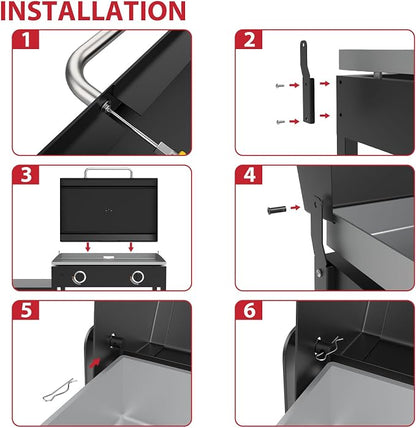 INSTALLATION

1

2

3

4

5

6