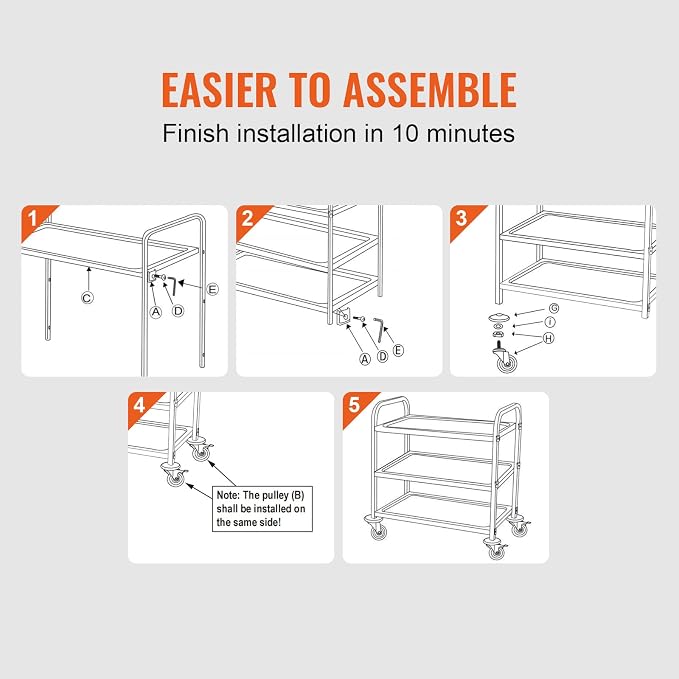 EASIER TO ASSEMBLE

Finish installation in 10 minutes

1

C

A D E

2

A D E

3

G

I

H

4

Note: The pulley (B) shall be installed on the same side!

5