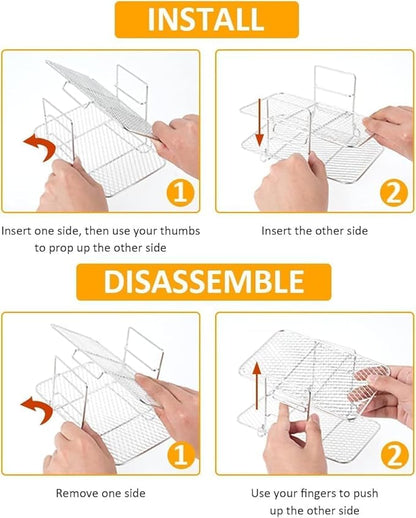 INSTALL

1

Insert one side, then use your thumbs to prop up the other side

2

Insert the other side

DISASSEMBLE

1

Remove one side

2

Use your fingers to push up the other side