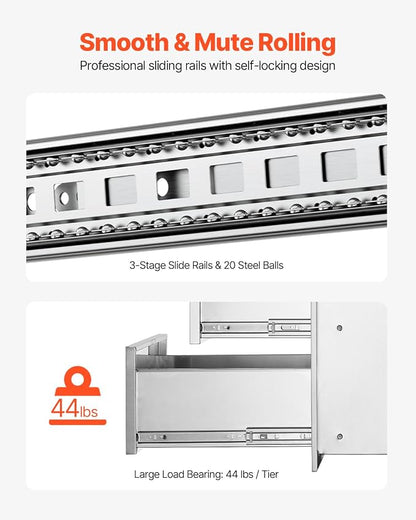 Smooth & Mute Rolling

Professional sliding rails with self-locking design

3-Stage Slide Rails & 20 Steel Balls

44lbs

Large Load Bearing: 44 lbs / Tier