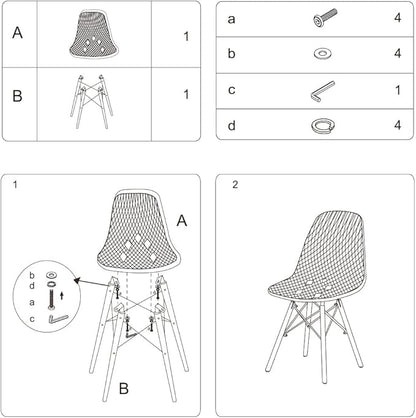 | A | | 1 |
|---|---|---|
| B | | 1 |

| a | | 4 |
|---|---|---|
| b | | 4 |
| c | | 1 |
| d | | 4 |

1

A

b
d
a
c

B

2