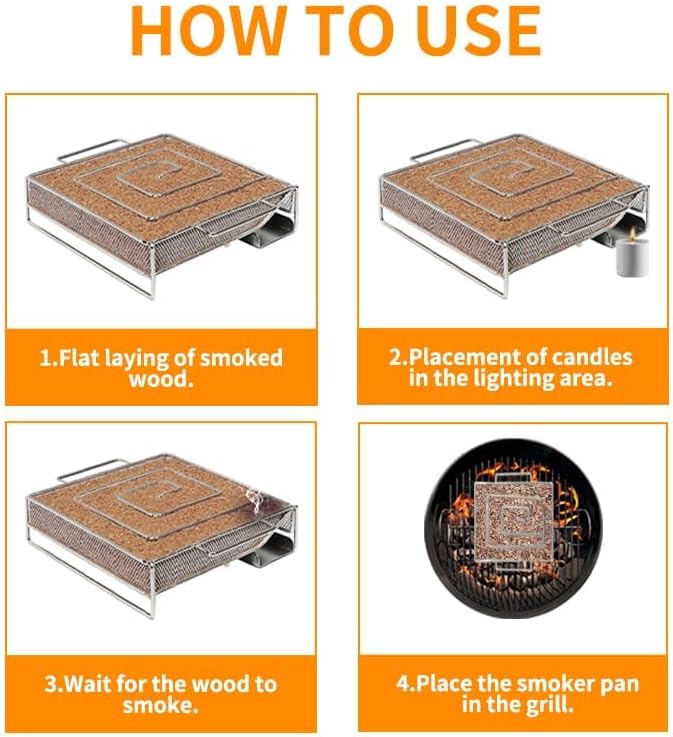 HOW TO USE

1.Flat laying of smoked wood.

2.Placement of candles in the lighting area.

3.Wait for the wood to smoke.

4.Place the smoker pan in the grill.