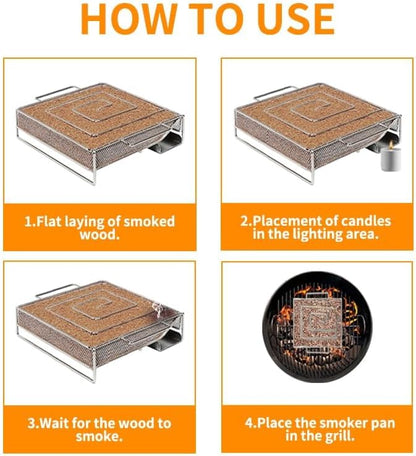 HOW TO USE

1.Flat laying of smoked wood.

2.Placement of candles in the lighting area.

3.Wait for the wood to smoke.

4.Place the smoker pan in the grill.