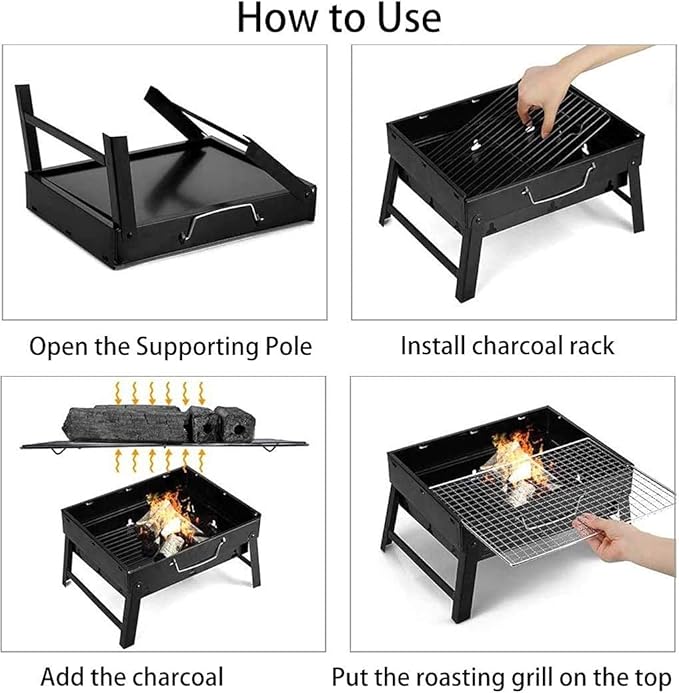 How to Use

Open the Supporting Pole

Install charcoal rack

Add the charcoal

Put the roasting grill on the top