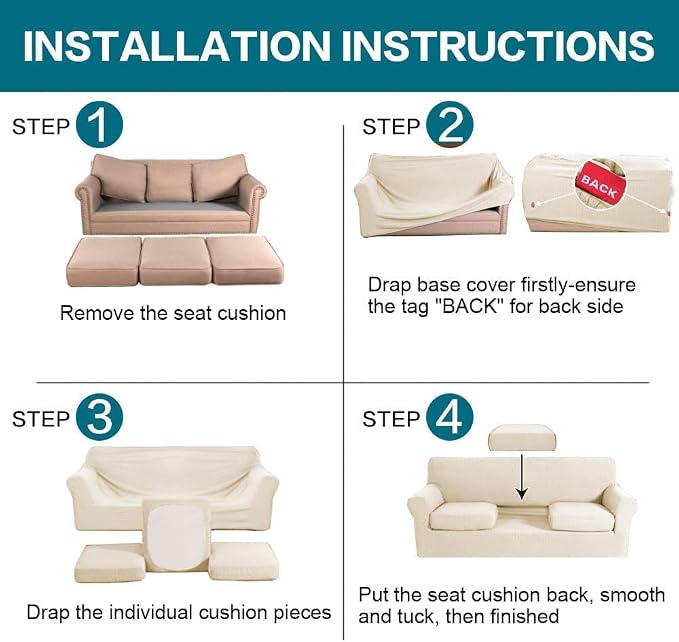 INSTALLATION INSTRUCTIONS

STEP 1

Remove the seat cushion

STEP 2

BACK

Drap base cover firstly-ensure the tag "BACK" for back side

STEP 3

Drap the individual cushion pieces

STEP 4

Put the seat cushion back, smooth and tuck, then finished