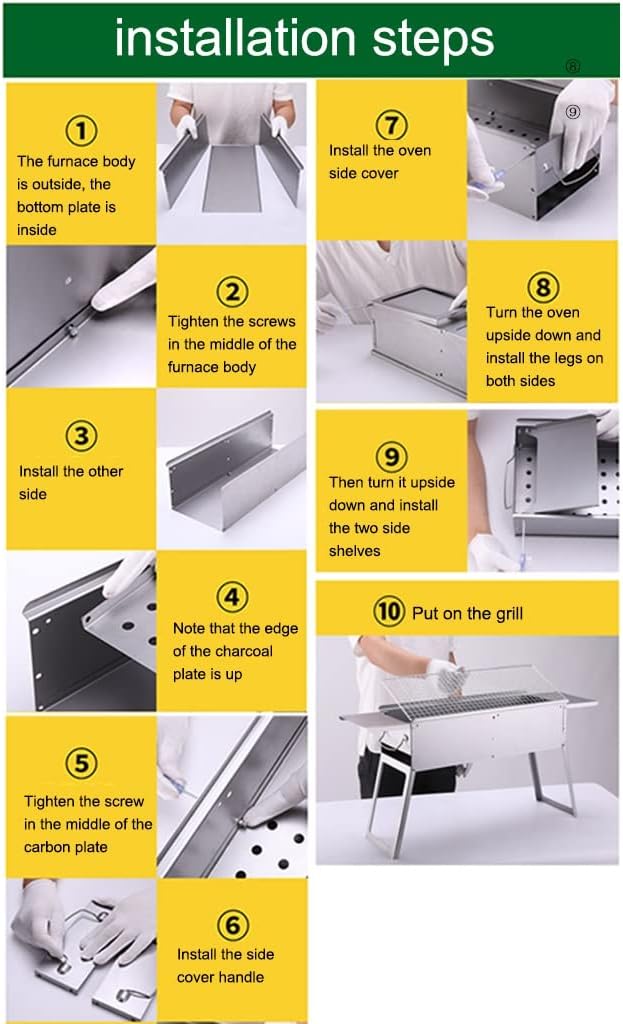 installation steps

®

①
The furnace body is outside, the bottom plate is inside

②
Tighten the screws in the middle of the furnace body

③
Install the other side

④
Note that the edge of the charcoal plate is up

⑤
Tighten the screw in the middle of the carbon plate

⑥
Install the side cover handle

⑦
Install the oven side cover

⑨

⑧
Turn the oven upside down and install the legs on both sides

⑨
Then turn it upside down and install the two side shelves

⑩ Put on the grill