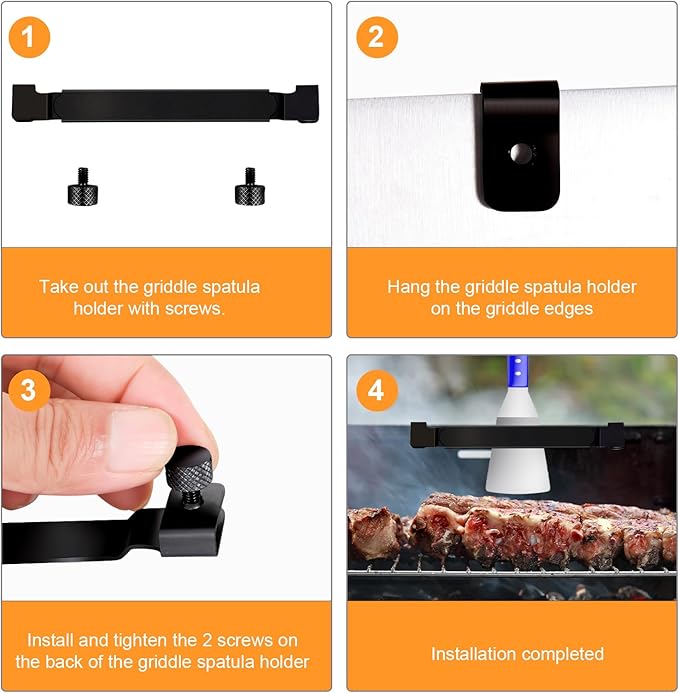 1

Take out the griddle spatula holder with screws.

2

Hang the griddle spatula holder on the griddle edges

3

Install and tighten the 2 screws on the back of the griddle spatula holder

4

Installation completed