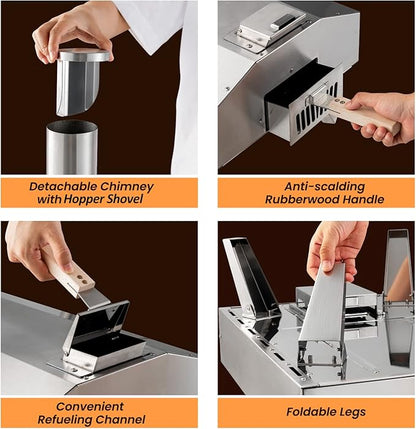 Detachable Chimney
with Hopper Shovel

Anti-scalding
Rubberwood Handle

Convenient
Refueling Channel

Foldable Legs