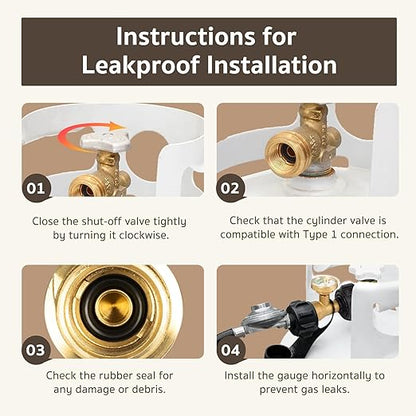 Instructions for Leakproof Installation

01

Close the shut-off valve tightly by turning it clockwise.

02

Check that the cylinder valve is compatible with Type 1 connection.

03

Check the rubber seal for any damage or debris.

04

Install the gauge horizontally to prevent gas leaks.