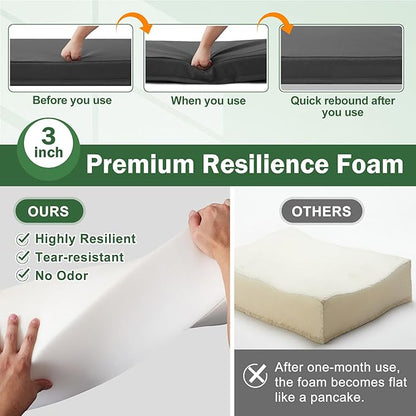 Before you use

When you use

Quick rebound after you use

3 inch

Premium Resilience Foam

OURS

Highly Resilient
Tear-resistant
No Odor

OTHERS

After one-month use, the foam becomes flat like a pancake.