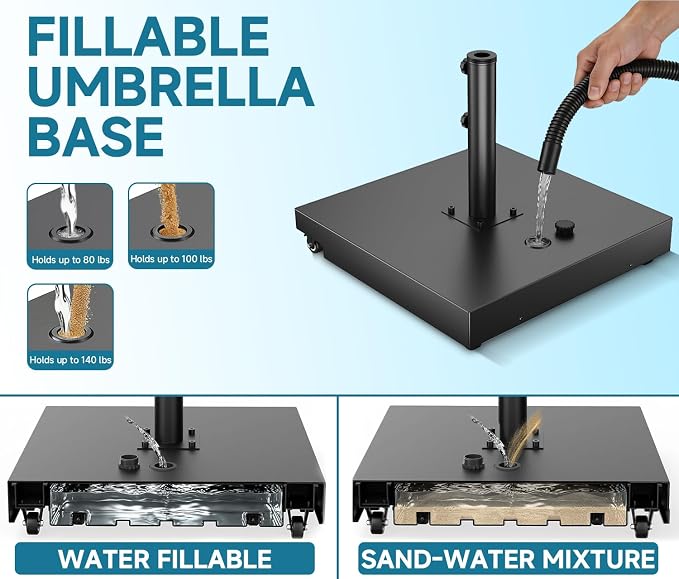 FILLABLE UMBRELLA BASE

Holds up to 80 lbs

Holds up to 100 lbs

Holds up to 140 lbs

WATER FILLABLE

SAND-WATER MIXTURE