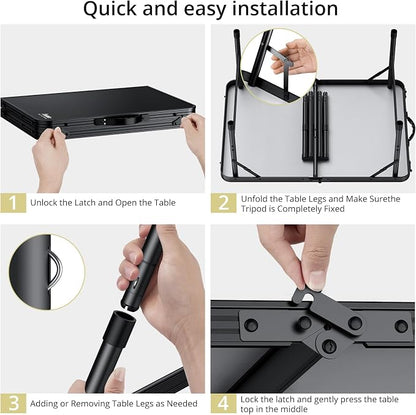 Quick and easy installation

1 Unlock the Latch and Open the Table

2 Unfold the Table Legs and Make Surethe Tripod is Completely Fixed

3 Adding or Removing Table Legs as Needed

4 Lock the latch and gently press the table top in the middle