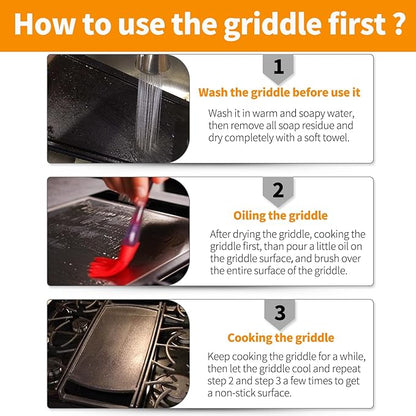 How to use the griddle first ?

1

Wash the griddle before use it

Wash it in warm and soapy water, then remove all soap residue and dry completely with a soft towel.

2

Oiling the griddle

After drying the griddle, cooking the griddle first, than pour a little oil on the griddle surface, and brush over the entire surface of the griddle.

3

Cooking the griddle

Keep cooking the griddle for a while, then let the griddle cool and repeat step 2 and step 3 a few times to get a non-stick surface.