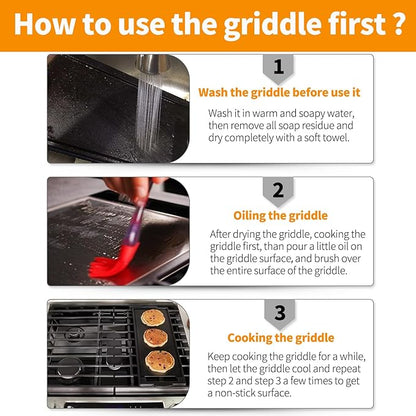 How to use the griddle first ?

1

Wash the griddle before use it

Wash it in warm and soapy water, then remove all soap residue and dry completely with a soft towel.

2

Oiling the griddle

After drying the griddle, cooking the griddle first, than pour a little oil on the griddle surface, and brush over the entire surface of the griddle.

3

Cooking the griddle

Keep cooking the griddle for a while, then let the griddle cool and repeat step 2 and step 3 a few times to get a non-stick surface.