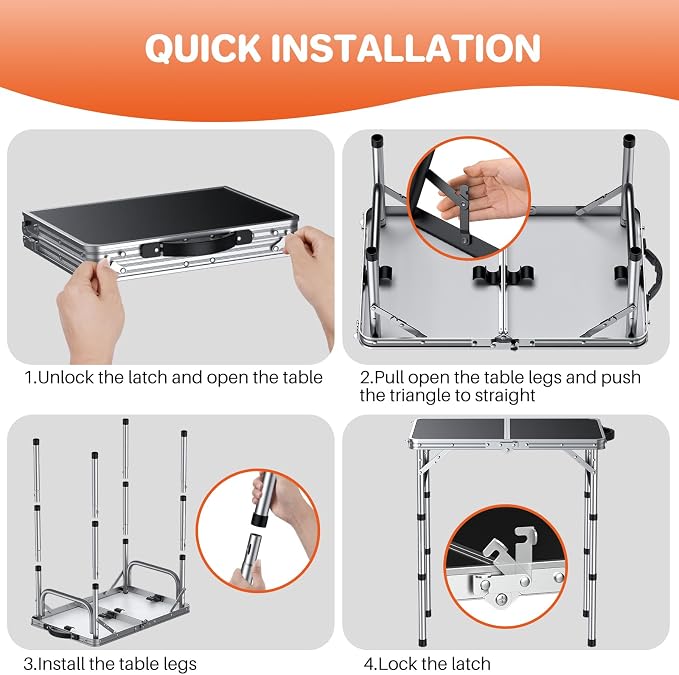 QUICK INSTALLATION

1.Unlock the latch and open the table

2.Pull open the table legs and push the triangle to straight

3.Install the table legs

4.Lock the latch