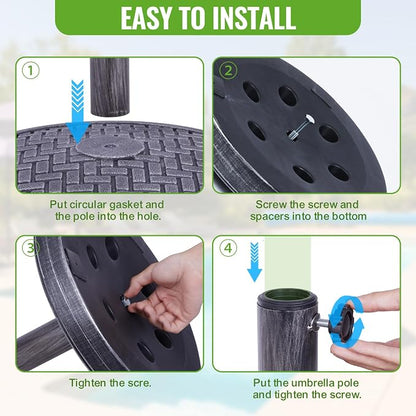 EASY TO INSTALL

1

Put circular gasket and the pole into the hole.

2

Screw the screw and spacers into the bottom

3

Tighten the scre.

4

Put the umbrella pole and tighten the screw.