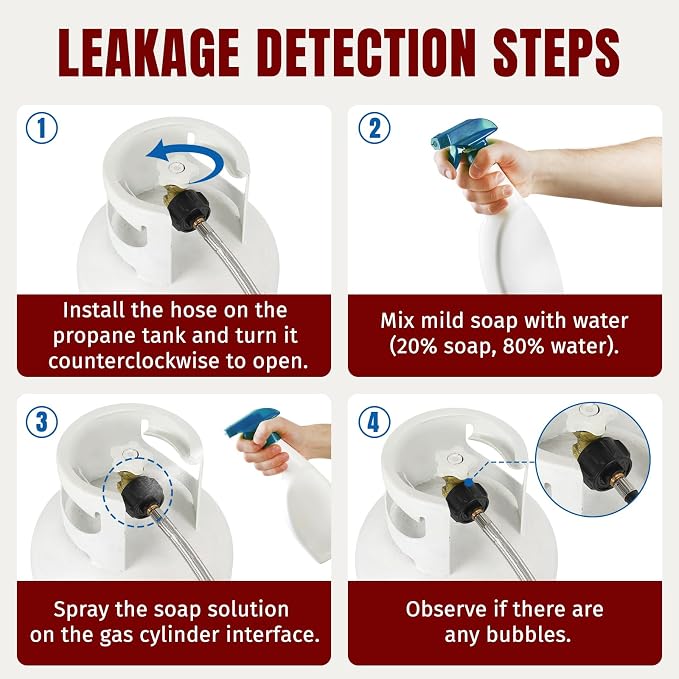 LEAKAGE DETECTION STEPS

1

Install the hose on the propane tank and turn it counterclockwise to open.

2

Mix mild soap with water (20% soap, 80% water).

3

Spray the soap solution on the gas cylinder interface.

4

Observe if there are any bubbles.