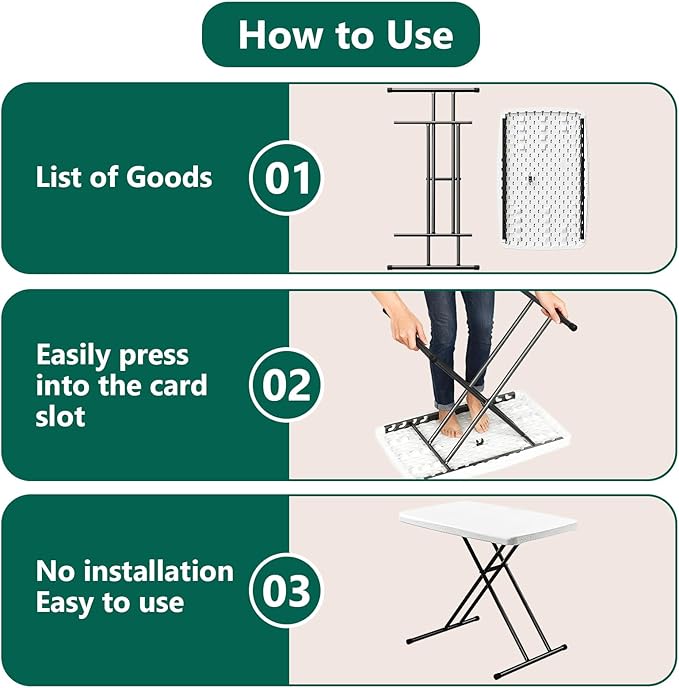 How to Use

List of Goods

01

Easily press into the card slot

02

No installation
Easy to use

03