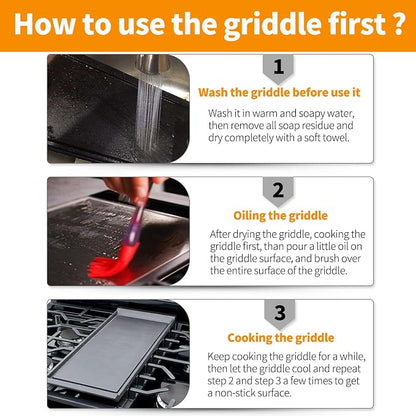 How to use the griddle first ?

1

Wash the griddle before use it

Wash it in warm and soapy water, then remove all soap residue and dry completely with a soft towel.

2

Oiling the griddle

After drying the griddle, cooking the griddle first, than pour a little oil on the griddle surface, and brush over the entire surface of the griddle.

3

Cooking the griddle

Keep cooking the griddle for a while, then let the griddle cool and repeat step 2 and step 3 a few times to get a non-stick surface.