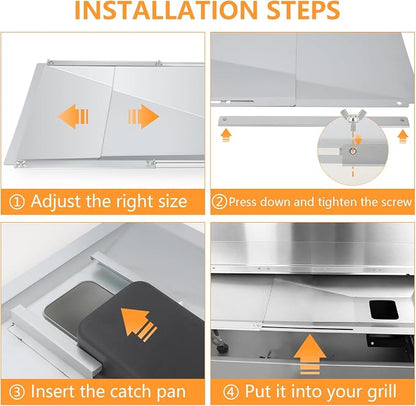 INSTALLATION STEPS

① Adjust the right size

② Press down and tighten the screw

③ Insert the catch pan

④ Put it into your grill