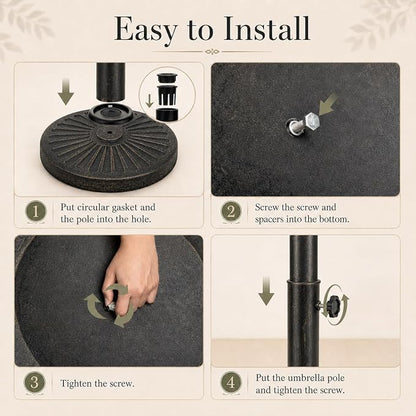 Easy to Install

1 Put circular gasket and the pole into the hole.

2 Screw the screw and spacers into the bottom.

3 Tighten the screw.

4 Put the umbrella pole and tighten the screw.